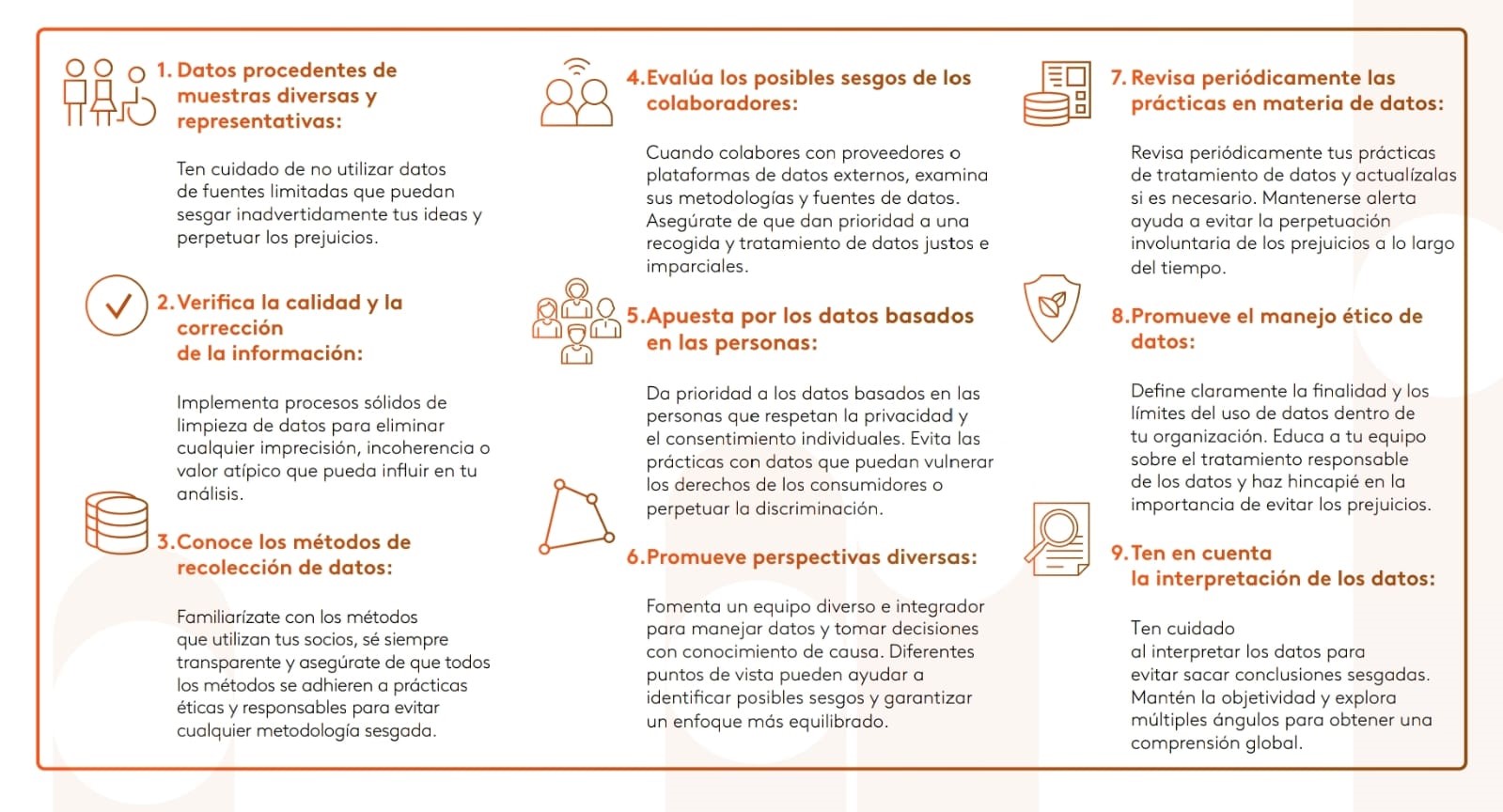 1. Datos procedentes de muestras diversas y representativas:

Ten cuidado de no utilizar datos de fuentes limitadas que puedan sesgar inadvertidamente tus ideas y perpetuar los prejuicios.

2. Verifica la calidad y la corrección de la información:

Implementa procesos sólidos de limpieza de datos para eliminar cualquier imprecisión, incoherencia o valor atípico que pueda influir en tu análisis.

3. Conoce los métodos de recolección de datos:

Familiarízate con los métodos que utilizan tus socios, sé siempre transparente y asegúrate de que todos los métodos se adhieren a prácticas éticas y responsables para evitar cualquier metodología sesgada.

4. Evalúa los posibles sesgos de los colaboradores:

Cuando colabores con proveedores o plataformas de datos externos, examina sus metodologías y fuentes de datos. Asegúrate de que dan prioridad a una recogida y tratamiento de datos justos e imparciales.

5. Apuesta por los datos basados en las personas:

Da prioridad a los datos basados en las personas que respetan la privacidad y el consentimiento individuales. Evita las prácticas con datos que puedan vulnerar los derechos de los consumidores o perpetuar la discriminación.

6. Promueve perspectivas diversas:

Fomenta un equipo diverso e integrador para manejar datos y tomar decisiones con conocimiento de causa. Diferentes puntos de vista pueden ayudar a identificar posibles sesgos y garantizar un enfoque más equilibrado.

7. Revisa periódicamente las prácticas en materia de datos:

Revisa periódicamente tus prácticas de tratamiento de datos y actualízalas si es necesario. Mantenerse alerta ayuda a evitar la perpetuación involuntaria de los prejuicios a lo largo del tiempo.

8. Promueve el manejo ético de datos:

Define claramente la finalidad y los límites del uso de datos dentro de tu organización. Educa a tu equipo sobre el tratamiento responsable de los datos y haz hincapié en la importancia de evitar los prejuicios.

9. Ten en cuenta la interpretación de los datos:

Ten cuidado al interpretar los datos para evitar sacar conclusiones sesgadas. Mantén la objetividad y explora múltiples ángulos para obtener una comprensión global.