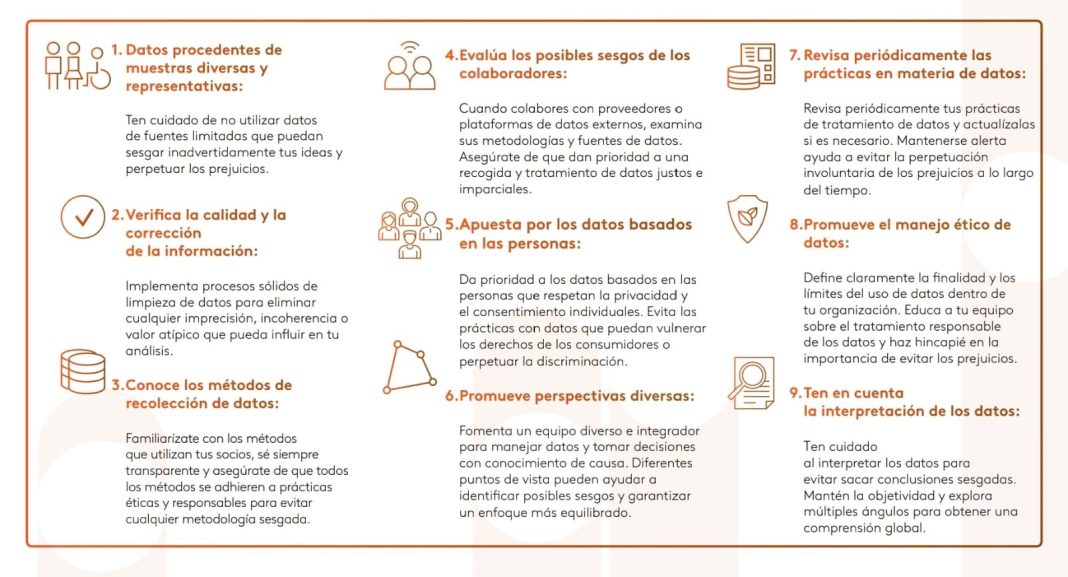 1. Datos procedentes de muestras diversas y representativas:

Ten cuidado de no utilizar datos de fuentes limitadas que puedan sesgar inadvertidamente tus ideas y perpetuar los prejuicios.

2. Verifica la calidad y la corrección de la información:

Implementa procesos sólidos de limpieza de datos para eliminar cualquier imprecisión, incoherencia o valor atípico que pueda influir en tu análisis.

3. Conoce los métodos de recolección de datos:

Familiarízate con los métodos que utilizan tus socios, sé siempre transparente y asegúrate de que todos los métodos se adhieren a prácticas éticas y responsables para evitar cualquier metodología sesgada.

4. Evalúa los posibles sesgos de los colaboradores:

Cuando colabores con proveedores o plataformas de datos externos, examina sus metodologías y fuentes de datos. Asegúrate de que dan prioridad a una recogida y tratamiento de datos justos e imparciales.

5. Apuesta por los datos basados en las personas:

Da prioridad a los datos basados en las personas que respetan la privacidad y el consentimiento individuales. Evita las prácticas con datos que puedan vulnerar los derechos de los consumidores o perpetuar la discriminación.

6. Promueve perspectivas diversas:

Fomenta un equipo diverso e integrador para manejar datos y tomar decisiones con conocimiento de causa. Diferentes puntos de vista pueden ayudar a identificar posibles sesgos y garantizar un enfoque más equilibrado.

7. Revisa periódicamente las prácticas en materia de datos:

Revisa periódicamente tus prácticas de tratamiento de datos y actualízalas si es necesario. Mantenerse alerta ayuda a evitar la perpetuación involuntaria de los prejuicios a lo largo del tiempo.

8. Promueve el manejo ético de datos:

Define claramente la finalidad y los límites del uso de datos dentro de tu organización. Educa a tu equipo sobre el tratamiento responsable de los datos y haz hincapié en la importancia de evitar los prejuicios.

9. Ten en cuenta la interpretación de los datos:

Ten cuidado al interpretar los datos para evitar sacar conclusiones sesgadas. Mantén la objetividad y explora múltiples ángulos para obtener una comprensión global.