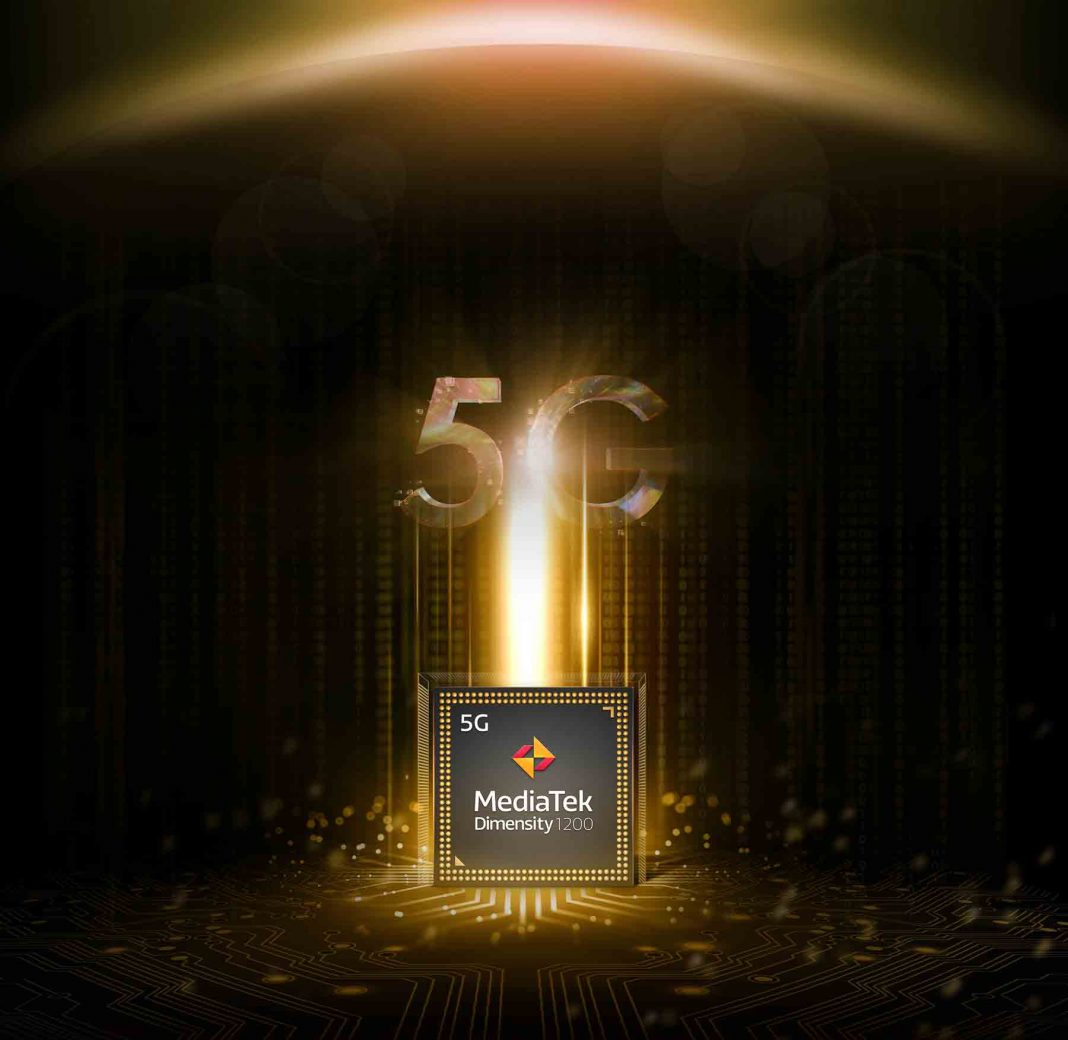 5G

5G
MediaTek
Dimensity 1200